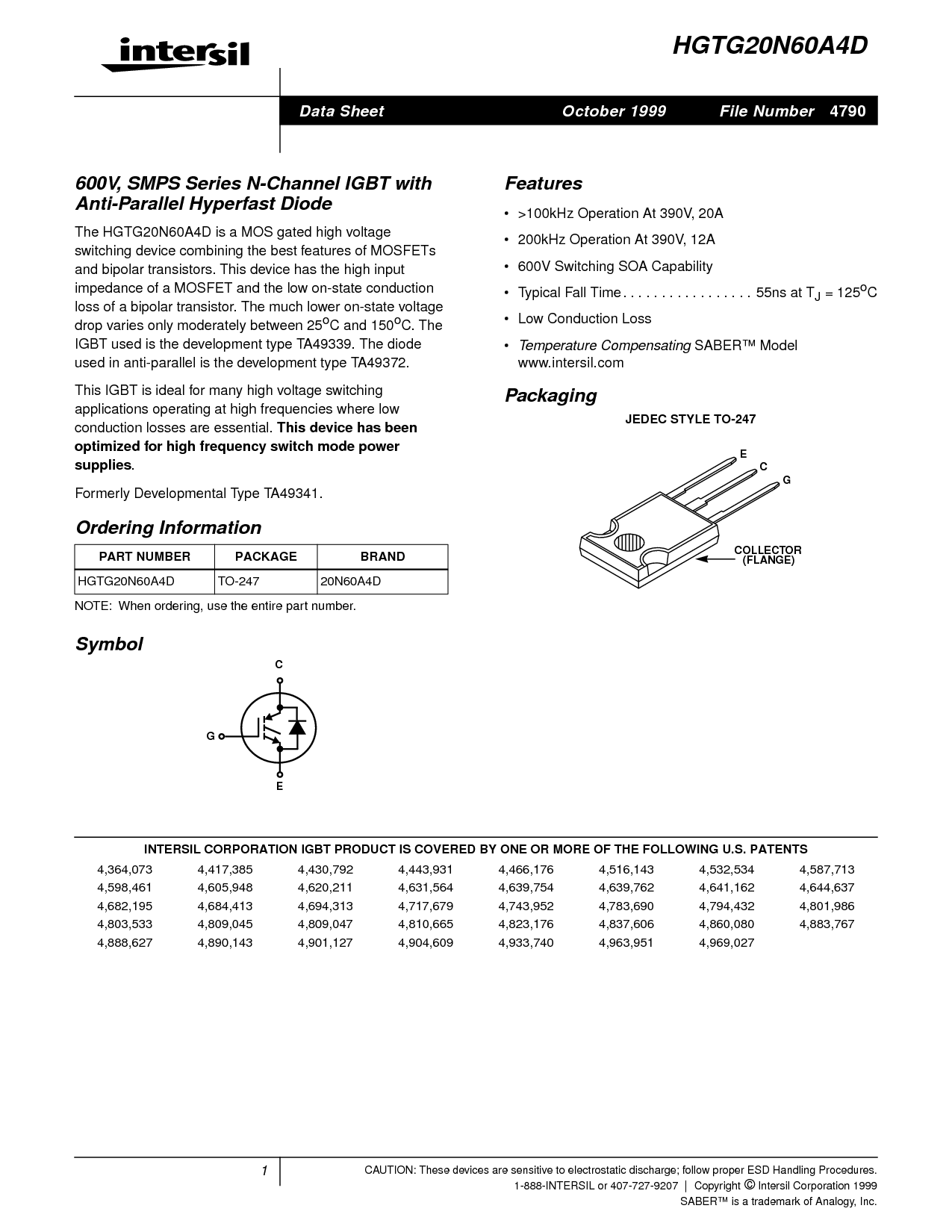 intersil

HGTG20N60A4D

Data Sheet October 1999 File Number 4790

600V, SMPS Series N-Channel IGBT with Anti-Parallel Hyperfast Diode

The HGTG20N60A4D is a MOS gated high voltage switching device combining the best features of MOSFETs and bipolar transistors. This device has the high input impedance of a MOSFET and the low on-state conduction loss of a bipolar transistor. The much lower on-state voltage drop varies only moderately between $25^oC$ and $150^oC$. The IGBT used is the development type TA49339. The diode used in anti-parallel is the development type TA49372.

This IGBT is ideal for many high voltage switching applications operating at high frequencies where low conduction losses are essential. This device has been optimized for high frequency switch mode power supplies.

Formerly Developmental Type TA49341.

Ordering Information

| PART NUMBER | PACKAGE | BRAND |
|---|---|---|
| HGTG20N60A4D | TO-247 | 20N60A4D |

NOTE: When ordering, use the entire part number.

Symbol

C

G

E

Features

• >100kHz Operation At 390V, 20A

• 200kHz Operation At 390V, 12A

• 600V Switching SOA Capability

• Typical Fall Time . . . . . . . . . . . . . . . . . 55ns at $T_J = 125^oC$

• Low Conduction Loss

• Temperature Compensating SABER™ Model www.intersil.com

Packaging

JEDEC STYLE TO-247

E
C
G

COLLECTOR (FLANGE)

INTERSIL CORPORATION IGBT PRODUCT IS COVERED BY ONE OR MORE OF THE FOLLOWING U.S. PATENTS

| 4,364,073 | 4,417,385 | 4,430,792 | 4,443,931 | 4,466,176 | 4,516,143 | 4,532,534 | 4,587,713 |
|---|---|---|---|---|---|---|---|
| 4,598,461 | 4,605,948 | 4,620,211 | 4,631,564 | 4,639,754 | 4,639,762 | 4,641,162 | 4,644,637 |
| 4,682,195 | 4,684,413 | 4,694,313 | 4,717,679 | 4,743,952 | 4,783,690 | 4,794,432 | 4,801,986 |
| 4,803,533 | 4,809,045 | 4,809,047 | 4,810,665 | 4,823,176 | 4,837,606 | 4,860,080 | 4,883,767 |
| 4,888,627 | 4,890,143 | 4,901,127 | 4,904,609 | 4,933,740 | 4,963,951 | 4,969,027 | |

1

CAUTION: These devices are sensitive to electrostatic discharge; follow proper ESD Handling Procedures.
1-888-INTERSIL or 407-727-9207 | Copyright © Intersil Corporation 1999
SABER™ is a trademark of Analogy, Inc.