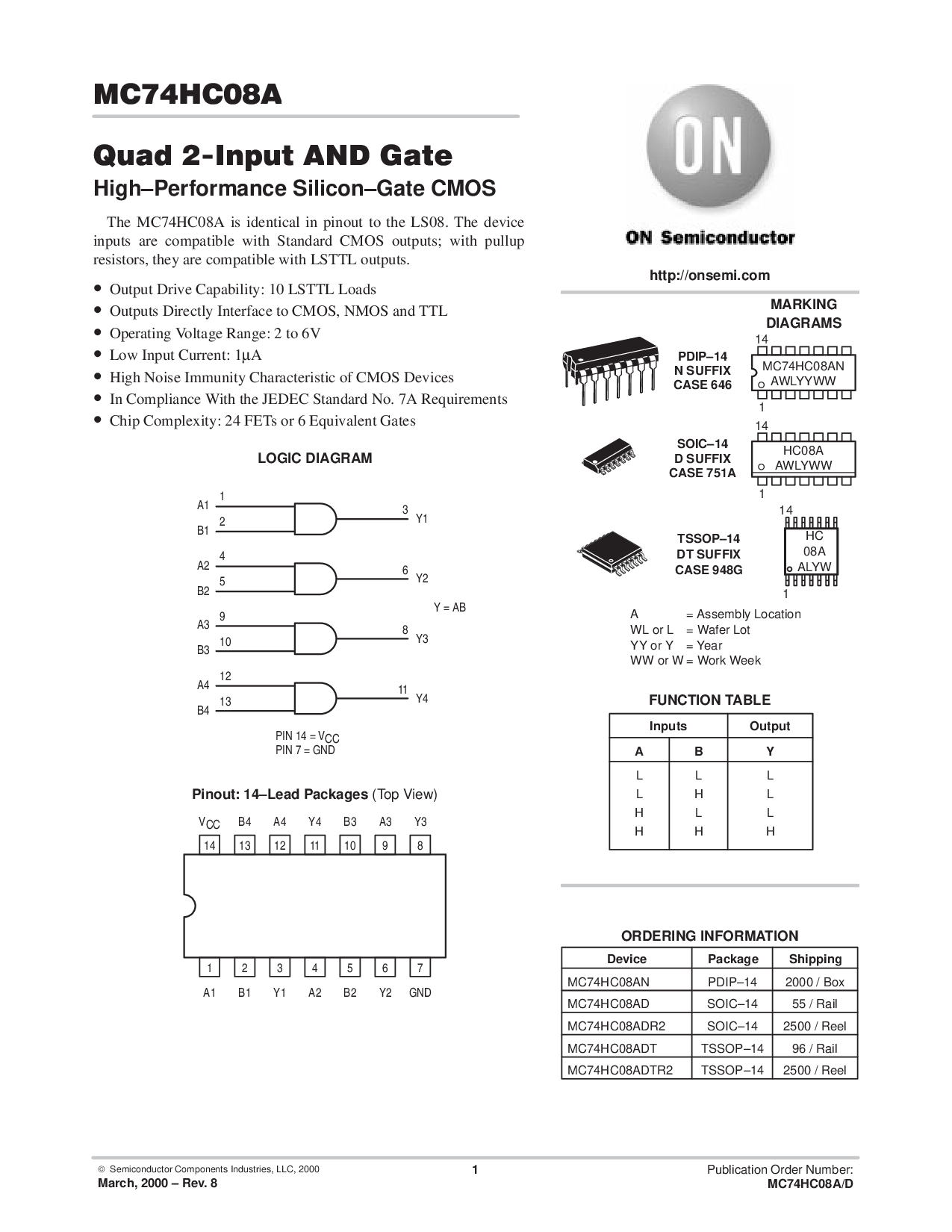 MC74HC08A

Quad 2-Input AND Gate
High–Performance Silicon–Gate CMOS

The MC74HC08A is identical in pinout to the LS08. The device inputs are compatible with Standard CMOS outputs; with pullup resistors, they are compatible with LSTTL outputs.

• Output Drive Capability: 10 LSTTL Loads
• Outputs Directly Interface to CMOS, NMOS and TTL
• Operating Voltage Range: 2 to 6V
• Low Input Current: 1μA
• High Noise Immunity Characteristic of CMOS Devices
• In Compliance With the JEDEC Standard No. 7A Requirements
• Chip Complexity: 24 FETs or 6 Equivalent Gates

LOGIC DIAGRAM

A1 1
B1 2
3 Y1
A2 4
B2 5
6 Y2
Y = AB
A3 9
B3 10
8 Y3
A4 12
B4 13
11 Y4
PIN 14 = $V_{CC}$
PIN 7 = GND

Pinout: 14–Lead Packages (Top View)

$V_{CC}$ B4 A4 Y4 B3 A3 Y3
14 13 12 11 10 9 8
1 2 3 4 5 6 7
A1 B1 Y1 A2 B2 Y2 GND

ON

ON Semiconductor

http://onsemi.com

MARKING DIAGRAMS

PDIP–14
N SUFFIX
CASE 646
14
MC74HC08AN
AWLYYWW
1

SOIC–14
D SUFFIX
CASE 751A
14
HC08A
AWLYWW
1

TSSOP–14
DT SUFFIX
CASE 948G
14
HC
08A
ALYW
1

A = Assembly Location
WL or L = Wafer Lot
YY or Y = Year
WW or W = Work Week

FUNCTION TABLE

| Inputs | | Output |
|---|---|---|
| A | B | Y |
| L | L | L |
| L | H | L |
| H | L | L |
| H | H | H |

ORDERING INFORMATION

| Device | Package | Shipping |
|---|---|---|
| MC74HC08AN | PDIP–14 | 2000 / Box |
| MC74HC08AD | SOIC–14 | 55 / Rail |
| MC74HC08ADR2 | SOIC–14 | 2500 / Reel |
| MC74HC08ADT | TSSOP–14 | 96 / Rail |
| MC74HC08ADTR2 | TSSOP–14 | 2500 / Reel |

© Semiconductor Components Industries, LLC, 2000
March, 2000 – Rev. 8
1
Publication Order Number:
MC74HC08A/D