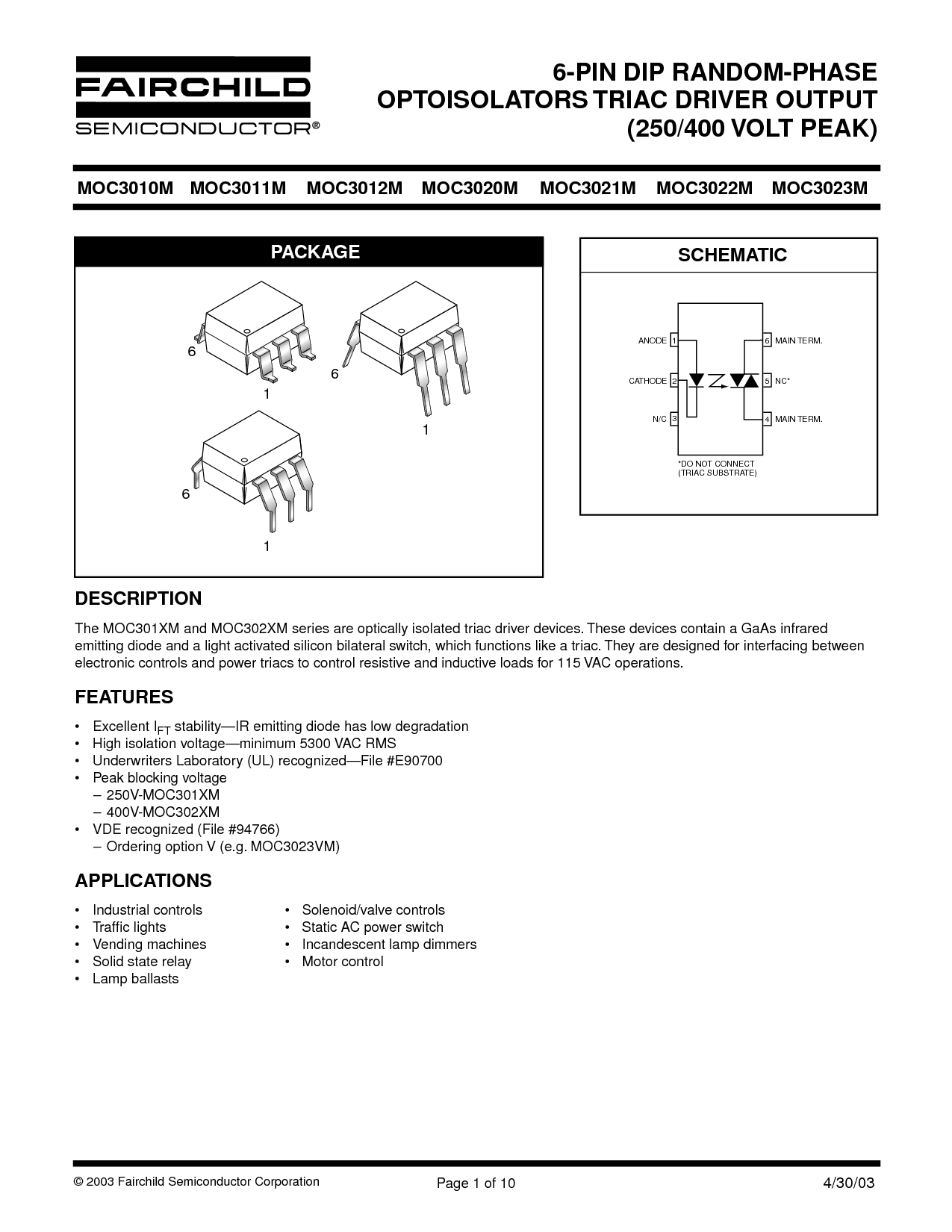 FAIRCHILD
SEMICONDUCTOR®

6-PIN DIP RANDOM-PHASE OPTOISOLATORS TRIAC DRIVER OUTPUT (250/400 VOLT PEAK)

MOC3010M MOC3011M MOC3012M MOC3020M MOC3021M MOC3022M MOC3023M

PACKAGE

6
1
6
1
6
1

SCHEMATIC

ANODE 1
CATHODE 2
N/C 3
6 MAIN TERM.
5 NC*
4 MAIN TERM.
*DO NOT CONNECT (TRIAC SUBSTRATE)

DESCRIPTION

The MOC301XM and MOC302XM series are optically isolated triac driver devices. These devices contain a GaAs infrared emitting diode and a light activated silicon bilateral switch, which functions like a triac. They are designed for interfacing between electronic controls and power triacs to control resistive and inductive loads for 115 VAC operations.

FEATURES

• Excellent $I_{FT}$ stability—IR emitting diode has low degradation
• High isolation voltage—minimum 5300 VAC RMS
• Underwriters Laboratory (UL) recognized—File #E90700
• Peak blocking voltage
– 250V-MOC301XM
– 400V-MOC302XM
• VDE recognized (File #94766)
– Ordering option V (e.g. MOC3023VM)

APPLICATIONS

• Industrial controls
• Traffic lights
• Vending machines
• Solid state relay
• Lamp ballasts

• Solenoid/valve controls
• Static AC power switch
• Incandescent lamp dimmers
• Motor control

© 2003 Fairchild Semiconductor Corporation
Page 1 of 10
4/30/03