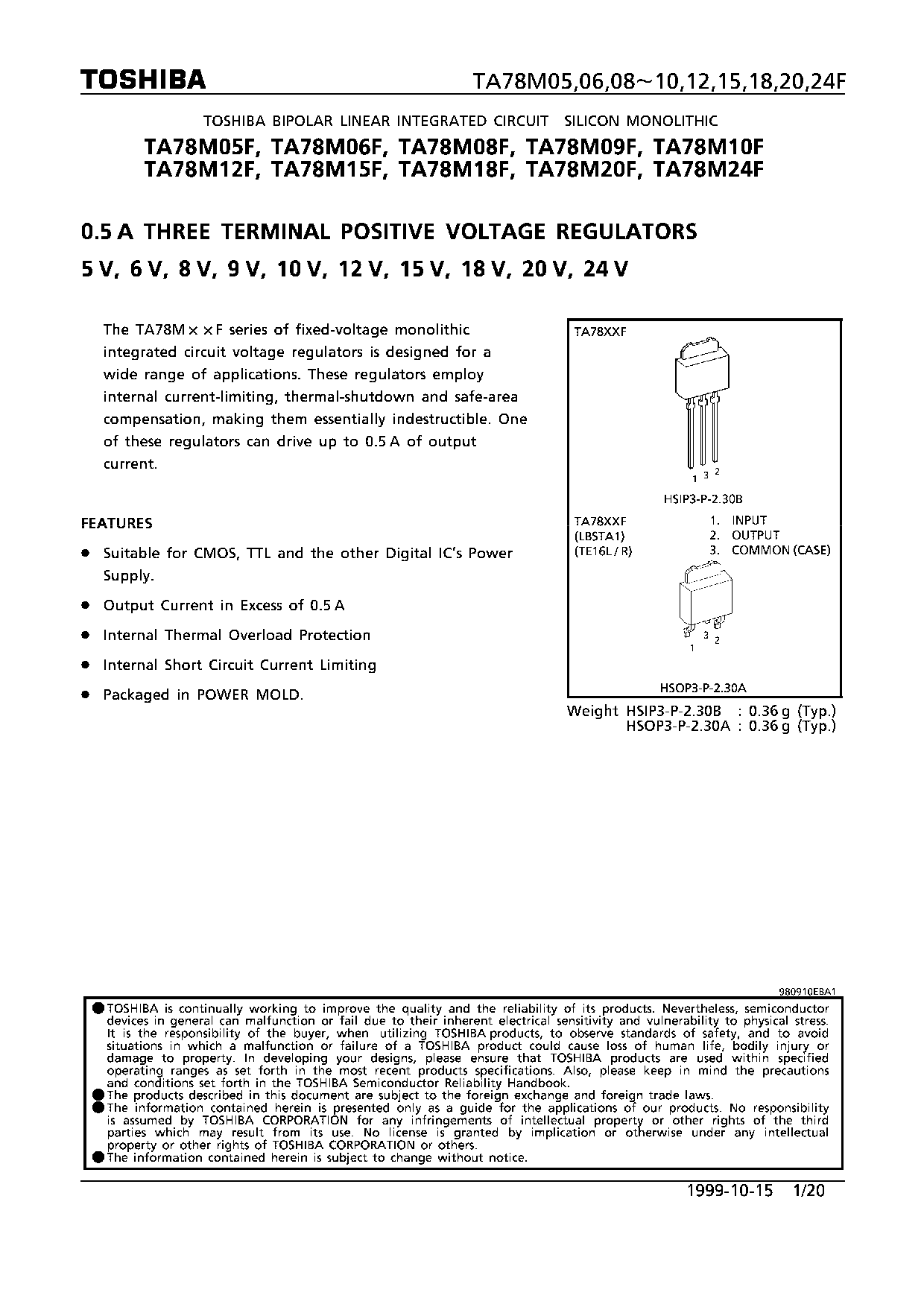 TOSHIBA

TA78M05,06,08~10,12,15,18,20,24F

TOSHIBA BIPOLAR LINEAR INTEGRATED CIRCUIT SILICON MONOLITHIC

TA78M05F, TA78M06F, TA78M08F, TA78M09F, TA78M10F
TA78M12F, TA78M15F, TA78M18F, TA78M20F, TA78M24F

0.5 A THREE TERMINAL POSITIVE VOLTAGE REGULATORS

5 V, 6 V, 8 V, 9 V, 10 V, 12 V, 15 V, 18 V, 20 V, 24 V

The TA78M××F series of fixed-voltage monolithic integrated circuit voltage regulators is designed for a wide range of applications. These regulators employ internal current-limiting, thermal-shutdown and safe-area compensation, making them essentially indestructible. One of these regulators can drive up to 0.5 A of output current.

FEATURES

● Suitable for CMOS, TTL and the other Digital IC's Power Supply.

● Output Current in Excess of 0.5 A

● Internal Thermal Overload Protection

● Internal Short Circuit Current Limiting

● Packaged in POWER MOLD.

TA78XXF

1 3 2

HSIP3-P-2.30B

TA78XXF
(LBSTA1)
(TE16L / R)

1. INPUT
2. OUTPUT
3. COMMON (CASE)

1 3 2

HSOP3-P-2.30A

Weight HSIP3-P-2.30B : 0.36 g (Typ.)
HSOP3-P-2.30A : 0.36 g (Typ.)

980910EBA1

● TOSHIBA is continually working to improve the quality and the reliability of its products. Nevertheless, semiconductor devices in general can malfunction or fail due to their inherent electrical sensitivity and vulnerability to physical stress. It is the responsibility of the buyer, when utilizing TOSHIBA products, to observe standards of safety, and to avoid situations in which a malfunction or failure of a TOSHIBA product could cause loss of human life, bodily injury or damage to property. In developing your designs, please ensure that TOSHIBA products are used within specified operating ranges as set forth in the most recent products specifications. Also, please keep in mind the precautions and conditions set forth in the TOSHIBA Semiconductor Reliability Handbook.
● The products described in this document are subject to the foreign exchange and foreign trade laws.
● The information contained herein is presented only as a guide for the applications of our products. No responsibility is assumed by TOSHIBA CORPORATION for any infringements of intellectual property or other rights of the third parties which may result from its use. No license is granted by implication or otherwise under any intellectual property or other rights of TOSHIBA CORPORATION or others.
● The information contained herein is subject to change without notice.

1999-10-15 1/20