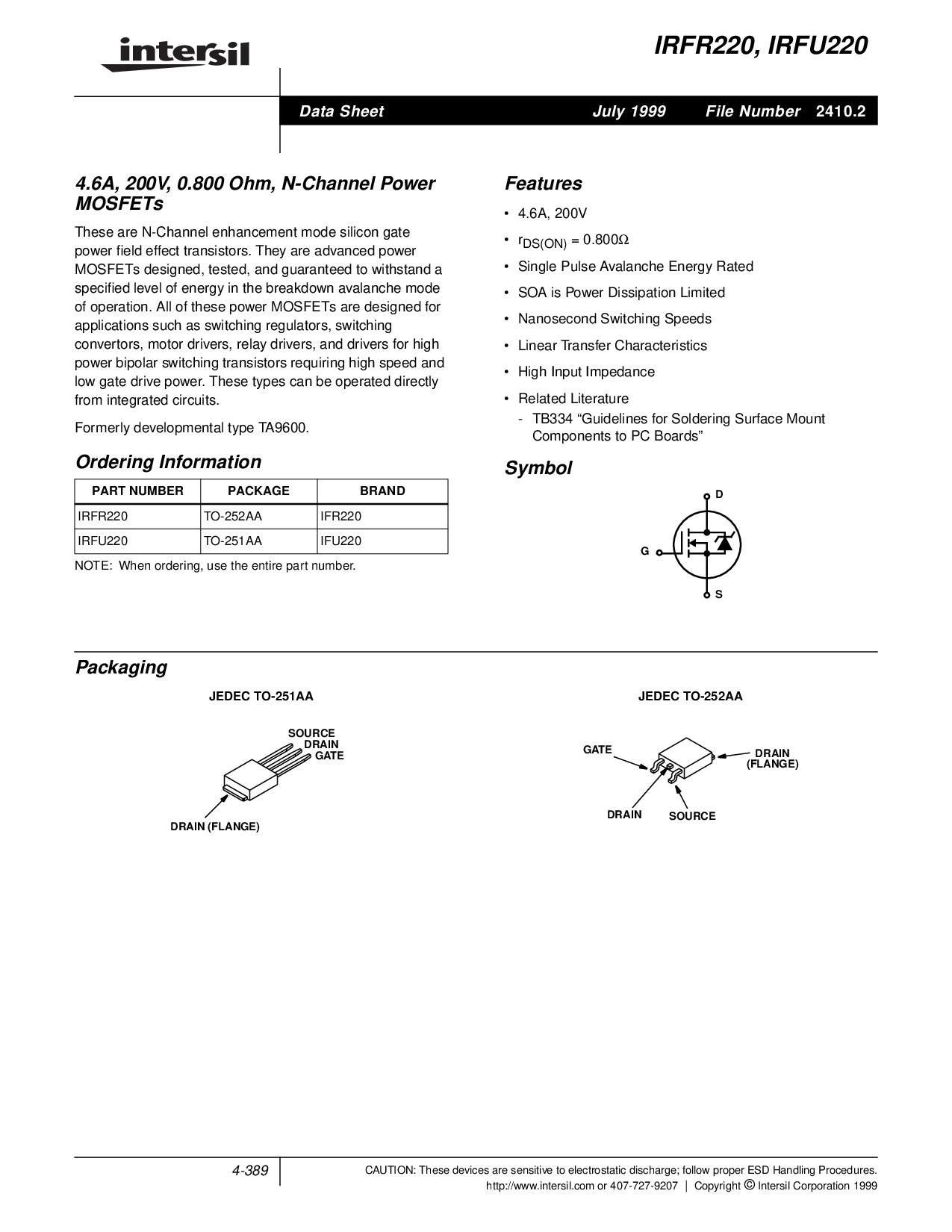 intersil

IRFR220, IRFU220

Data Sheet July 1999 File Number 2410.2

4.6A, 200V, 0.800 Ohm, N-Channel Power MOSFETs

These are N-Channel enhancement mode silicon gate power field effect transistors. They are advanced power MOSFETs designed, tested, and guaranteed to withstand a specified level of energy in the breakdown avalanche mode of operation. All of these power MOSFETs are designed for applications such as switching regulators, switching convertors, motor drivers, relay drivers, and drivers for high power bipolar switching transistors requiring high speed and low gate drive power. These types can be operated directly from integrated circuits.

Formerly developmental type TA9600.

Ordering Information

| PART NUMBER | PACKAGE | BRAND |
|---|---|---|
| IRFR220 | TO-252AA | IFR220 |
| IRFU220 | TO-251AA | IFU220 |

NOTE: When ordering, use the entire part number.

Features

• 4.6A, 200V
• $r_{DS(ON)} = 0.800\Omega$
• Single Pulse Avalanche Energy Rated
• SOA is Power Dissipation Limited
• Nanosecond Switching Speeds
• Linear Transfer Characteristics
• High Input Impedance
• Related Literature
- TB334 “Guidelines for Soldering Surface Mount Components to PC Boards”

Symbol

D
G
S

Packaging

JEDEC TO-251AA

SOURCE
DRAIN
GATE
DRAIN (FLANGE)

JEDEC TO-252AA

GATE
DRAIN (FLANGE)
DRAIN
SOURCE

4-389

CAUTION: These devices are sensitive to electrostatic discharge; follow proper ESD Handling Procedures.
http://www.intersil.com or 407-727-9207 | Copyright © Intersil Corporation 1999