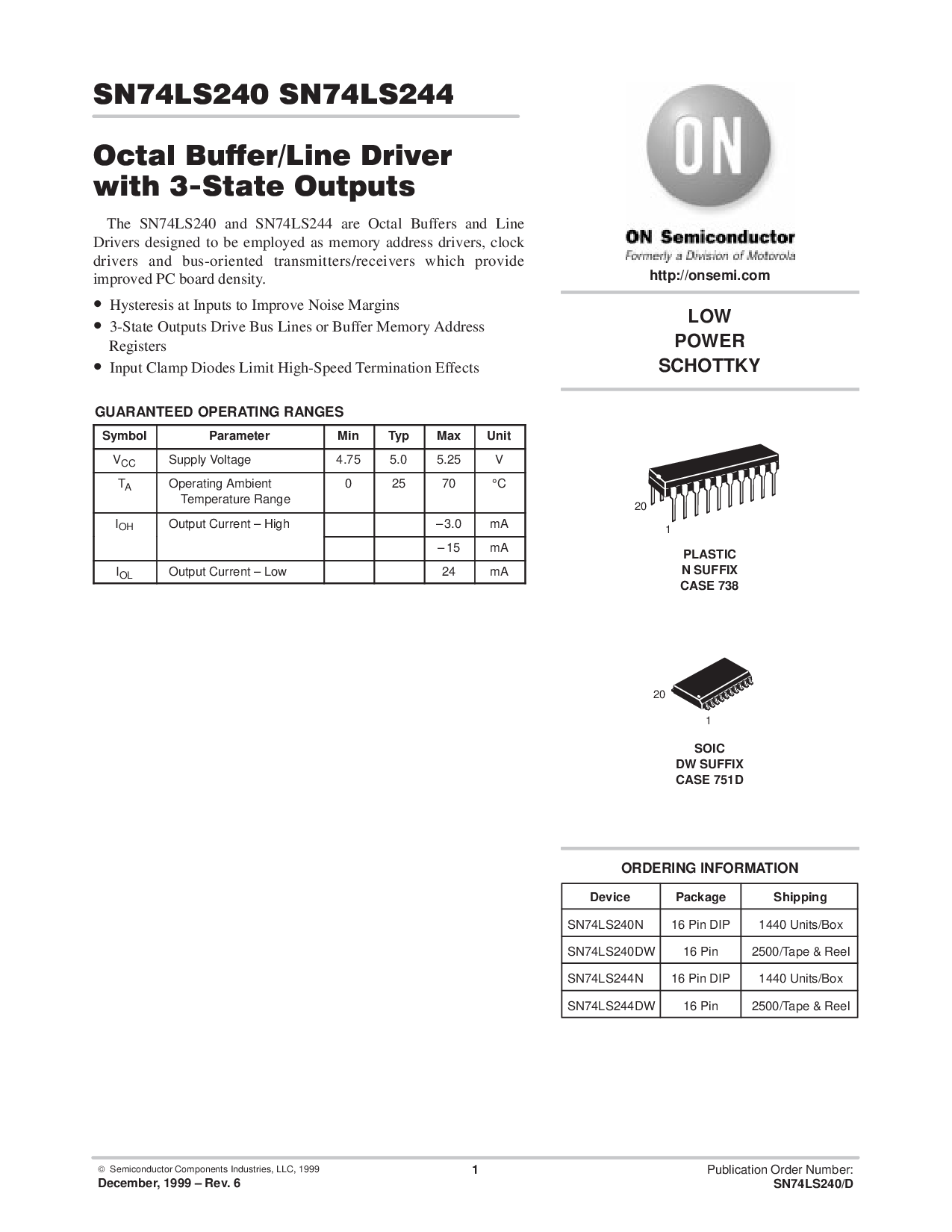 SN74LS240 SN74LS244

Octal Buffer/Line Driver with 3-State Outputs

The SN74LS240 and SN74LS244 are Octal Buffers and Line Drivers designed to be employed as memory address drivers, clock drivers and bus-oriented transmitters/receivers which provide improved PC board density.

• Hysteresis at Inputs to Improve Noise Margins
• 3-State Outputs Drive Bus Lines or Buffer Memory Address Registers
• Input Clamp Diodes Limit High-Speed Termination Effects

GUARANTEED OPERATING RANGES

| Symbol | Parameter | Min | Typ | Max | Unit |
|---|---|---|---|---|---|
| $V_{CC}$ | Supply Voltage | 4.75 | 5.0 | 5.25 | V |
| $T_A$ | Operating Ambient Temperature Range | 0 | 25 | 70 | °C |
| $I_{OH}$ | Output Current – High | | | –3.0 | mA |
| | | | | –15 | mA |
| $I_{OL}$ | Output Current – Low | | | 24 | mA |

ON

ON Semiconductor
Formerly a Division of Motorola
http://onsemi.com

LOW
POWER
SCHOTTKY

20
1
PLASTIC
N SUFFIX
CASE 738

20
1
SOIC
DW SUFFIX
CASE 751D

ORDERING INFORMATION

| Device | Package | Shipping |
|---|---|---|
| SN74LS240N | 16 Pin DIP | 1440 Units/Box |
| SN74LS240DW | 16 Pin | 2500/Tape & Reel |
| SN74LS244N | 16 Pin DIP | 1440 Units/Box |
| SN74LS244DW | 16 Pin | 2500/Tape & Reel |

© Semiconductor Components Industries, LLC, 1999
December, 1999 – Rev. 6

1

Publication Order Number:
SN74LS240/D