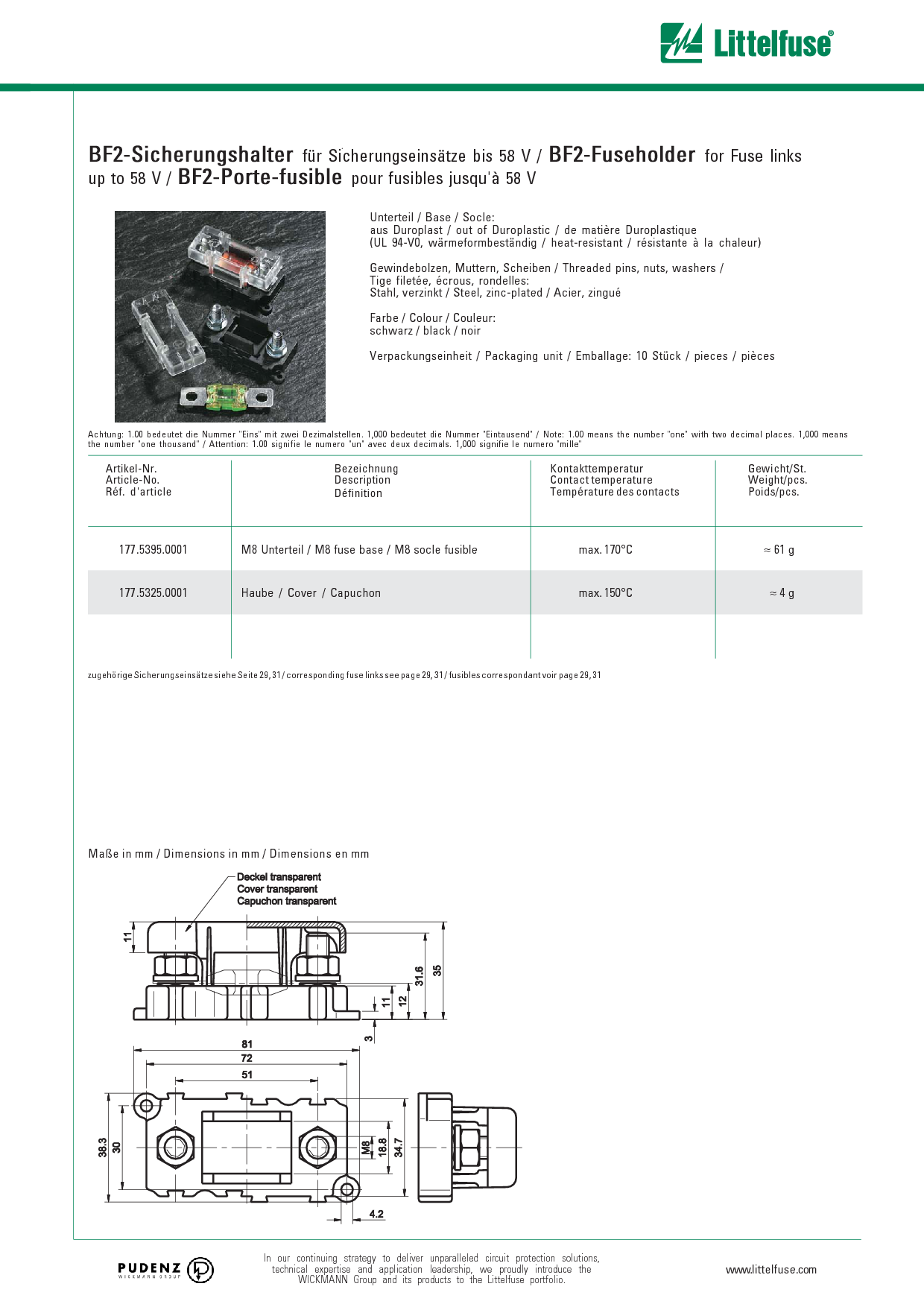 Littelfuse®

BF2-Sicherungshalter für Sicherungseinsätze bis 58 V / BF2-Fuseholder for Fuse links up to 58 V / BF2-Porte-fusible pour fusibles jusqu'à 58 V

Unterteil / Base / Socle:
aus Duroplast / out of Duroplastic / de matière Duroplastique
(UL 94-V0, wärmeformbeständig / heat-resistant / résistante à la chaleur)

Gewindebolzen, Muttern, Scheiben / Threaded pins, nuts, washers / Tige filetée, écrous, rondelles:
Stahl, verzinkt / Steel, zinc-plated / Acier, zingué

Farbe / Colour / Couleur:
schwarz / black / noir

Verpackungseinheit / Packaging unit / Emballage: 10 Stück / pieces / pièces

Achtung: 1.00 bedeutet die Nummer "Eins" mit zwei Dezimalstellen. 1,000 bedeutet die Nummer "Eintausend" / Note: 1.00 means the number "one" with two decimal places. 1,000 means the number "one thousand" / Attention: 1.00 signifie le numero "un" avec deux decimals. 1,000 signifie le numero "mille"

| Artikel-Nr. Article-No. Réf. d'article | Bezeichnung Description Définition | Kontakttemperatur Contact temperature Température des contacts | Gewicht/St. Weight/pcs. Poids/pcs. |
|---|---|---|---|
| 177.5395.0001 | M8 Unterteil / M8 fuse base / M8 socle fusible | max. 170°C | ≈ 61 g |
| 177.5325.0001 | Haube / Cover / Capuchon | max. 150°C | ≈ 4 g |

zugehörige Sicherungseinsätze siehe Seite 29, 31 / corresponding fuse links see page 29, 31 / fusibles correspondant voir page 29, 31

Maße in mm / Dimensions in mm / Dimensions en mm

Deckel transparent
Cover transparent
Capuchon transparent

11
11
12
31.6
35
3
81
72
51
38.3
30
M8
18.8
34.7
4.2

PUDENZ
WICKMANN GROUP

In our continuing strategy to deliver unparalleled circuit protection solutions, technical expertise and application leadership, we proudly introduce the WICKMANN Group and its products to the Littelfuse portfolio.

www.littelfuse.com