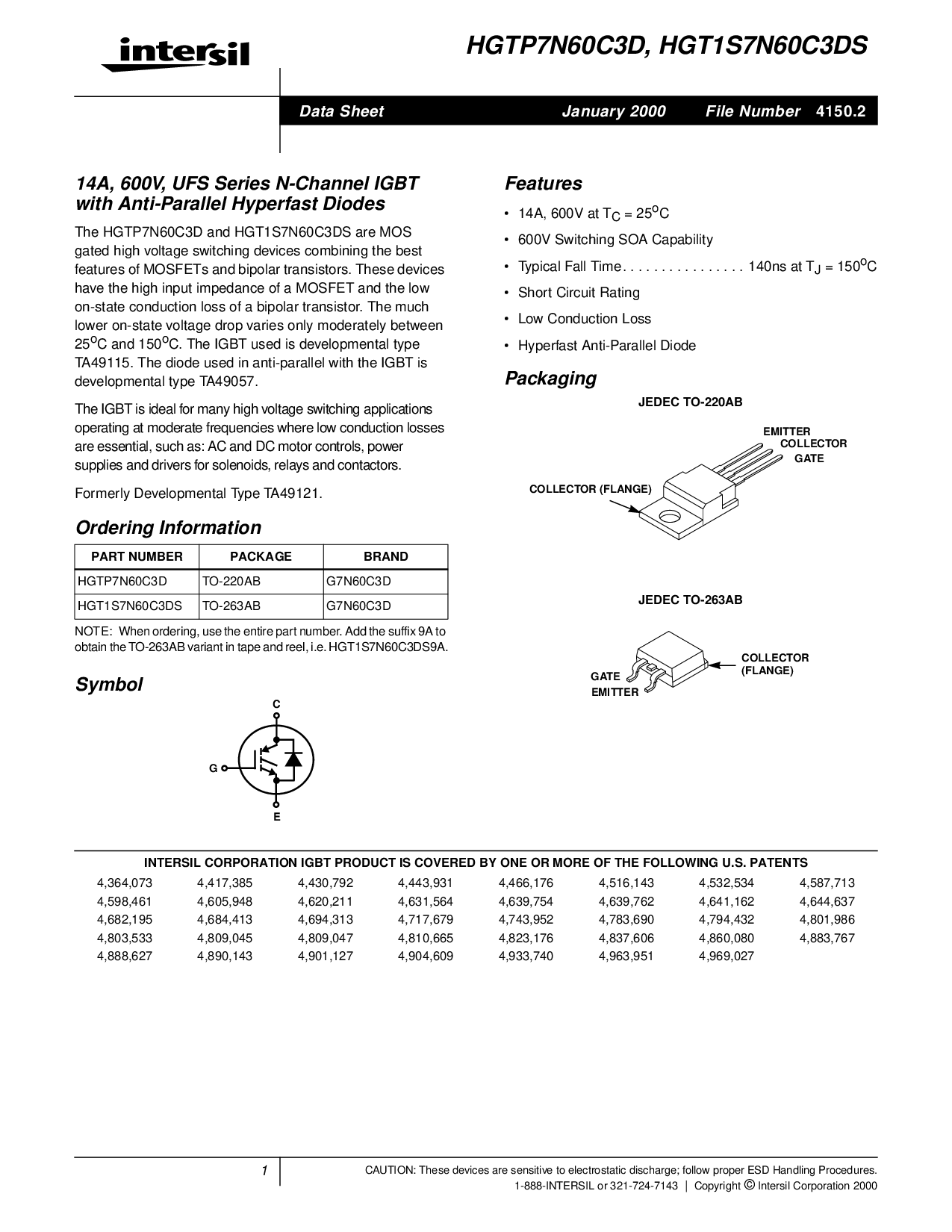 intersil

HGTP7N60C3D, HGT1S7N60C3DS

Data Sheet January 2000 File Number 4150.2

14A, 600V, UFS Series N-Channel IGBT with Anti-Parallel Hyperfast Diodes

The HGTP7N60C3D and HGT1S7N60C3DS are MOS gated high voltage switching devices combining the best features of MOSFETs and bipolar transistors. These devices have the high input impedance of a MOSFET and the low on-state conduction loss of a bipolar transistor. The much lower on-state voltage drop varies only moderately between $25^oC$ and $150^oC$. The IGBT used is developmental type TA49115. The diode used in anti-parallel with the IGBT is developmental type TA49057.

The IGBT is ideal for many high voltage switching applications operating at moderate frequencies where low conduction losses are essential, such as: AC and DC motor controls, power supplies and drivers for solenoids, relays and contactors.

Formerly Developmental Type TA49121.

Ordering Information

| PART NUMBER | PACKAGE | BRAND |
|---|---|---|
| HGTP7N60C3D | TO-220AB | G7N60C3D |
| HGT1S7N60C3DS | TO-263AB | G7N60C3D |

NOTE: When ordering, use the entire part number. Add the suffix 9A to obtain the TO-263AB variant in tape and reel, i.e. HGT1S7N60C3DS9A.

Symbol

C
G
E

Features

• 14A, 600V at $T_C = 25^oC$
• 600V Switching SOA Capability
• Typical Fall Time. . . . . . . . . . . . . . . . 140ns at $T_J = 150^oC$
• Short Circuit Rating
• Low Conduction Loss
• Hyperfast Anti-Parallel Diode

Packaging

JEDEC TO-220AB

EMITTER
COLLECTOR
GATE
COLLECTOR (FLANGE)

JEDEC TO-263AB

COLLECTOR (FLANGE)
GATE
EMITTER

INTERSIL CORPORATION IGBT PRODUCT IS COVERED BY ONE OR MORE OF THE FOLLOWING U.S. PATENTS

| 4,364,073 | 4,417,385 | 4,430,792 | 4,443,931 | 4,466,176 | 4,516,143 | 4,532,534 | 4,587,713 |
|---|---|---|---|---|---|---|---|
| 4,598,461 | 4,605,948 | 4,620,211 | 4,631,564 | 4,639,754 | 4,639,762 | 4,641,162 | 4,644,637 |
| 4,682,195 | 4,684,413 | 4,694,313 | 4,717,679 | 4,743,952 | 4,783,690 | 4,794,432 | 4,801,986 |
| 4,803,533 | 4,809,045 | 4,809,047 | 4,810,665 | 4,823,176 | 4,837,606 | 4,860,080 | 4,883,767 |
| 4,888,627 | 4,890,143 | 4,901,127 | 4,904,609 | 4,933,740 | 4,963,951 | 4,969,027 | |

1

CAUTION: These devices are sensitive to electrostatic discharge; follow proper ESD Handling Procedures.
1-888-INTERSIL or 321-724-7143 | Copyright © Intersil Corporation 2000