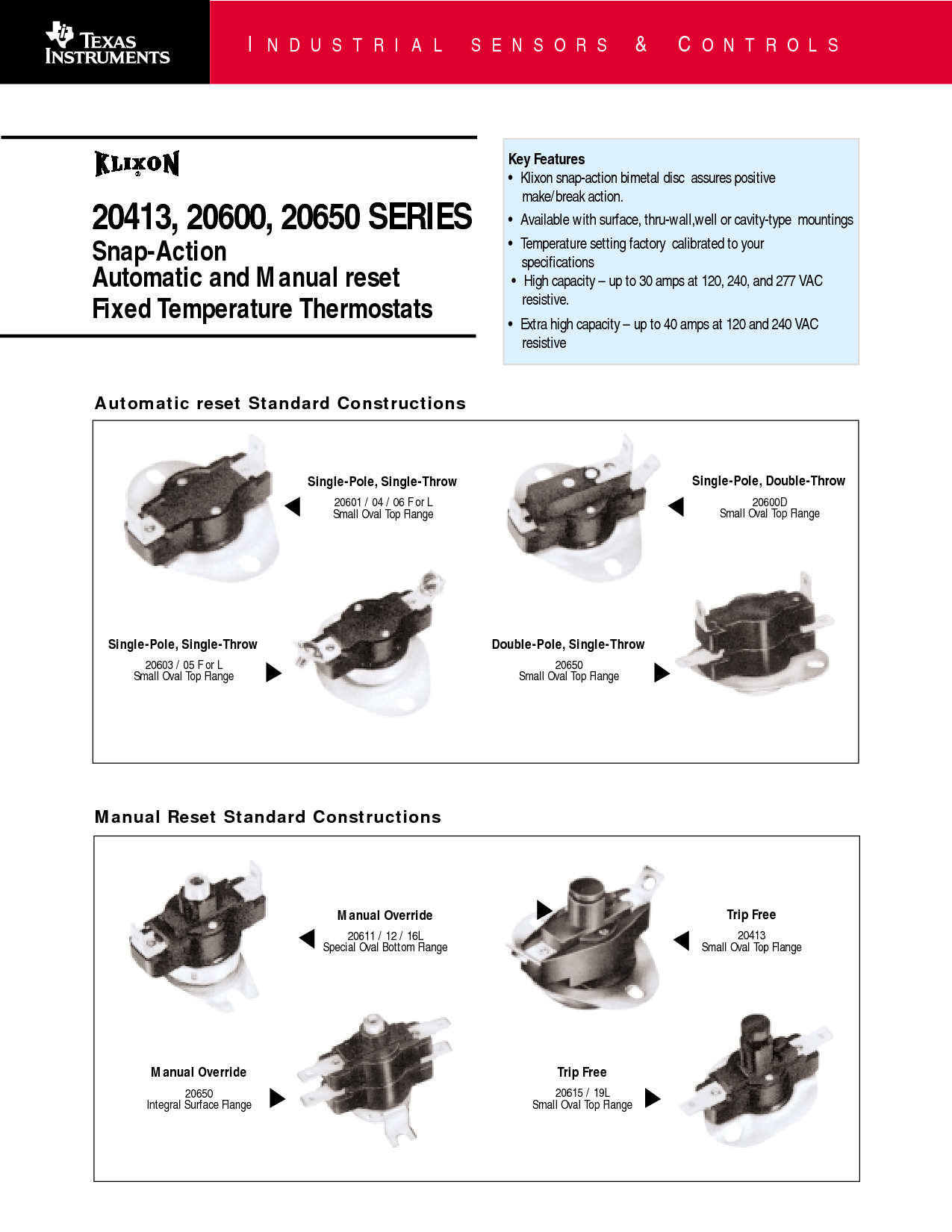 TEXAS INSTRUMENTS

INDUSTRIAL SENSORS & CONTROLS

KLIXON

20413, 20600, 20650 SERIES
Snap-Action
Automatic and Manual reset
Fixed Temperature Thermostats

Key Features
• Klixon snap-action bimetal disc assures positive make/break action.
• Available with surface, thru-wall,well or cavity-type mountings
• Temperature setting factory calibrated to your specifications
• High capacity – up to 30 amps at 120, 240, and 277 VAC resistive.
• Extra high capacity – up to 40 amps at 120 and 240 VAC resistive

Automatic reset Standard Constructions

Single-Pole, Single-Throw
20601 / 04 / 06 F or L
Small Oval Top Flange

Single-Pole, Double-Throw
20600D
Small Oval Top Flange

Single-Pole, Single-Throw
20603 / 05 F or L
Small Oval Top Flange

Double-Pole, Single-Throw
20650
Small Oval Top Flange

Manual Reset Standard Constructions

Manual Override
20611 / 12 / 16L
Special Oval Bottom Flange

Trip Free
20413
Small Oval Top Flange

Manual Override
20650
Integral Surface Flange

Trip Free
20615 / 19L
Small Oval Top Flange