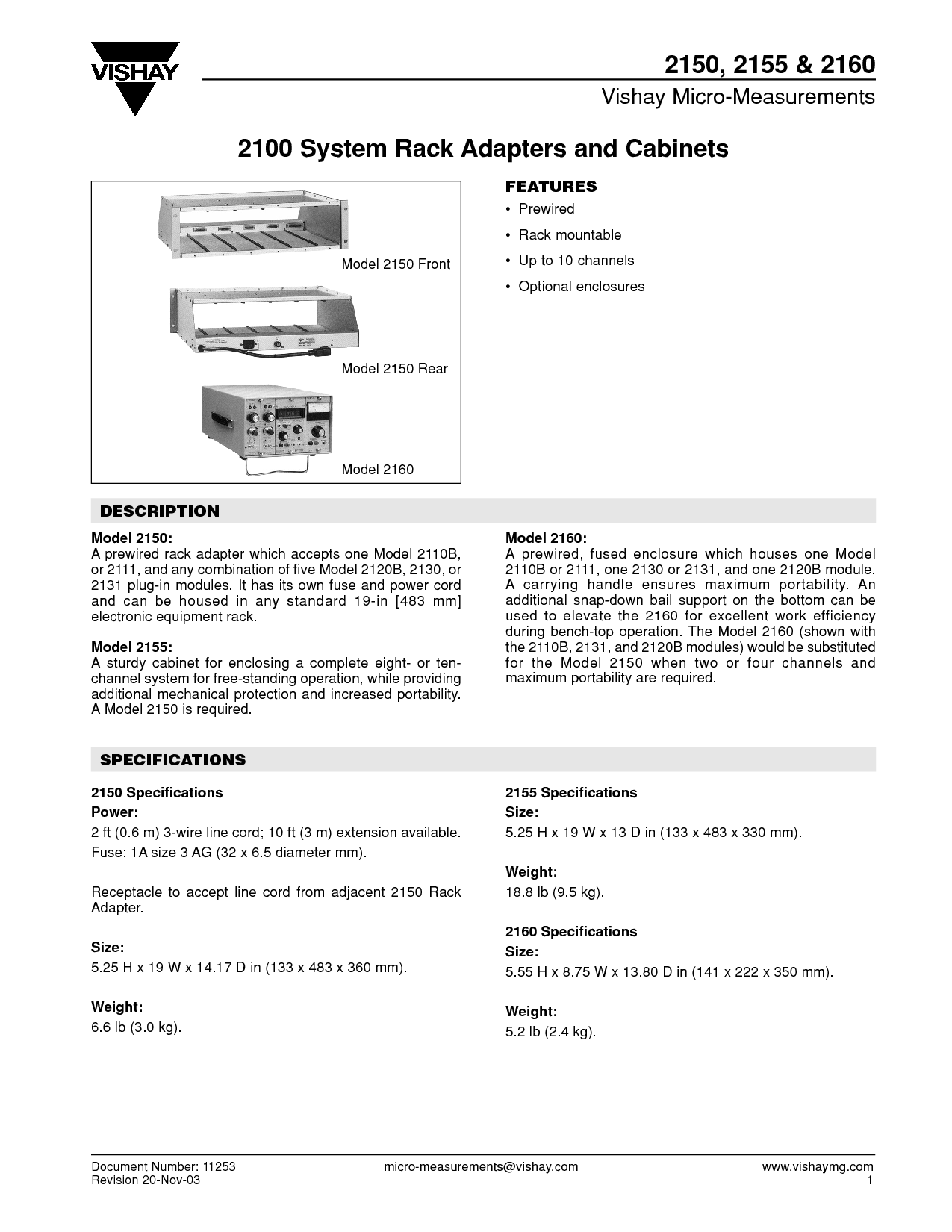 VISHAY

2150, 2155 & 2160

Vishay Micro-Measurements

2100 System Rack Adapters and Cabinets

Model 2150 Front

Model 2150 Rear

Model 2160

FEATURES

• Prewired

• Rack mountable

• Up to 10 channels

• Optional enclosures

DESCRIPTION

Model 2150:
A prewired rack adapter which accepts one Model 2110B, or 2111, and any combination of five Model 2120B, 2130, or 2131 plug-in modules. It has its own fuse and power cord and can be housed in any standard 19-in [483 mm] electronic equipment rack.

Model 2155:
A sturdy cabinet for enclosing a complete eight- or ten-channel system for free-standing operation, while providing additional mechanical protection and increased portability. A Model 2150 is required.

Model 2160:
A prewired, fused enclosure which houses one Model 2110B or 2111, one 2130 or 2131, and one 2120B module. A carrying handle ensures maximum portability. An additional snap-down bail support on the bottom can be used to elevate the 2160 for excellent work efficiency during bench-top operation. The Model 2160 (shown with the 2110B, 2131, and 2120B modules) would be substituted for the Model 2150 when two or four channels and maximum portability are required.

SPECIFICATIONS

2150 Specifications

Power:

2 ft (0.6 m) 3-wire line cord; 10 ft (3 m) extension available.

Fuse: 1A size 3 AG (32 x 6.5 diameter mm).

Receptacle to accept line cord from adjacent 2150 Rack Adapter.

Size:

5.25 H x 19 W x 14.17 D in (133 x 483 x 360 mm).

Weight:

6.6 lb (3.0 kg).

2155 Specifications

Size:

5.25 H x 19 W x 13 D in (133 x 483 x 330 mm).

Weight:

18.8 lb (9.5 kg).

2160 Specifications

Size:

5.55 H x 8.75 W x 13.80 D in (141 x 222 x 350 mm).

Weight:

5.2 lb (2.4 kg).

Document Number: 11253
Revision 20-Nov-03

micro-measurements@vishay.com

www.vishaymg.com
1