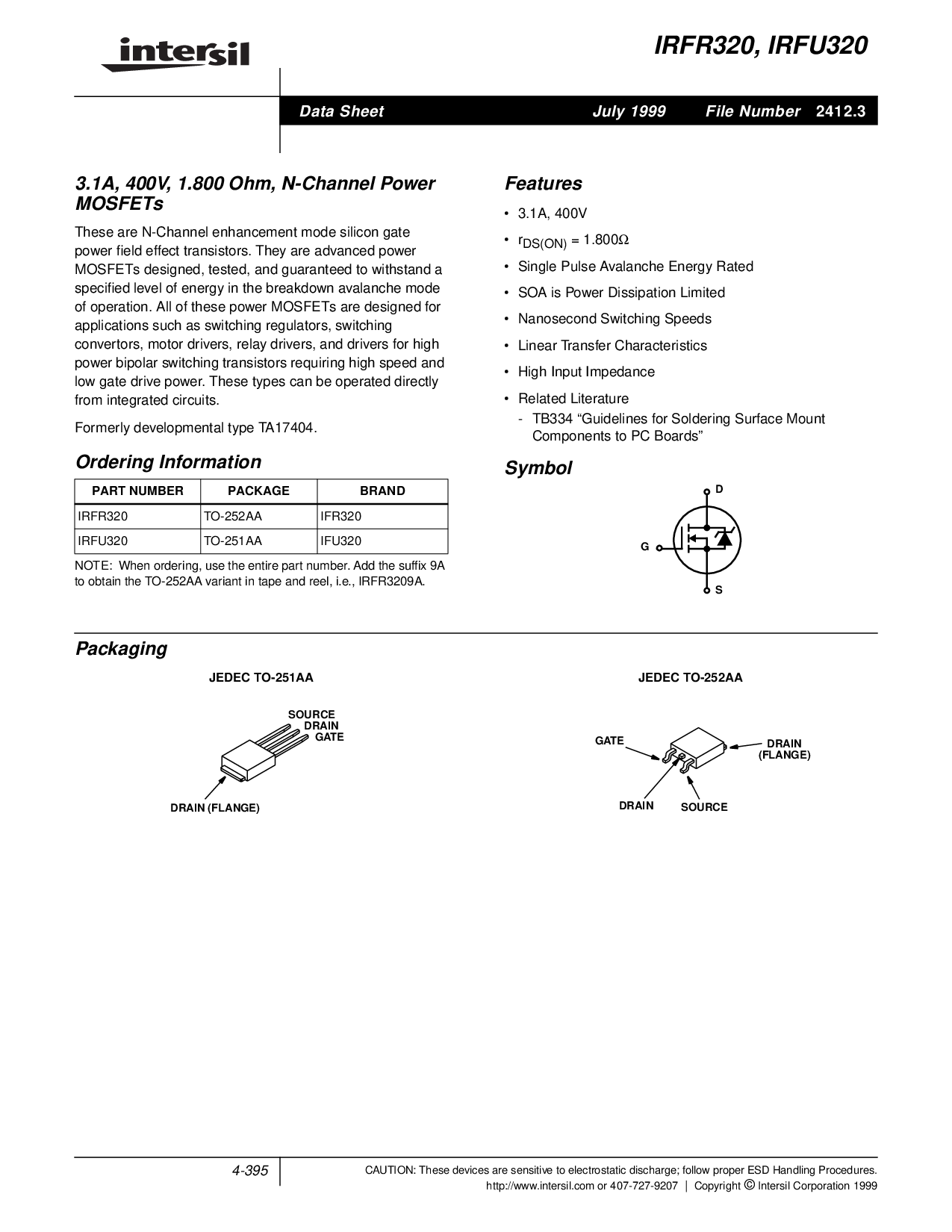 intersil

IRFR320, IRFU320

Data Sheet July 1999 File Number 2412.3

3.1A, 400V, 1.800 Ohm, N-Channel Power MOSFETs

These are N-Channel enhancement mode silicon gate power field effect transistors. They are advanced power MOSFETs designed, tested, and guaranteed to withstand a specified level of energy in the breakdown avalanche mode of operation. All of these power MOSFETs are designed for applications such as switching regulators, switching convertors, motor drivers, relay drivers, and drivers for high power bipolar switching transistors requiring high speed and low gate drive power. These types can be operated directly from integrated circuits.

Formerly developmental type TA17404.

Ordering Information

| PART NUMBER | PACKAGE | BRAND |
|---|---|---|
| IRFR320 | TO-252AA | IFR320 |
| IRFU320 | TO-251AA | IFU320 |

NOTE: When ordering, use the entire part number. Add the suffix 9A to obtain the TO-252AA variant in tape and reel, i.e., IRFR3209A.

Features

• 3.1A, 400V
• $r_{DS(ON)} = 1.800\Omega$
• Single Pulse Avalanche Energy Rated
• SOA is Power Dissipation Limited
• Nanosecond Switching Speeds
• Linear Transfer Characteristics
• High Input Impedance
• Related Literature
- TB334 “Guidelines for Soldering Surface Mount Components to PC Boards”

Symbol

D
G
S

Packaging

JEDEC TO-251AA

SOURCE
DRAIN
GATE
DRAIN (FLANGE)

JEDEC TO-252AA

GATE
DRAIN (FLANGE)
DRAIN
SOURCE

4-395

CAUTION: These devices are sensitive to electrostatic discharge; follow proper ESD Handling Procedures.
http://www.intersil.com or 407-727-9207 | Copyright © Intersil Corporation 1999