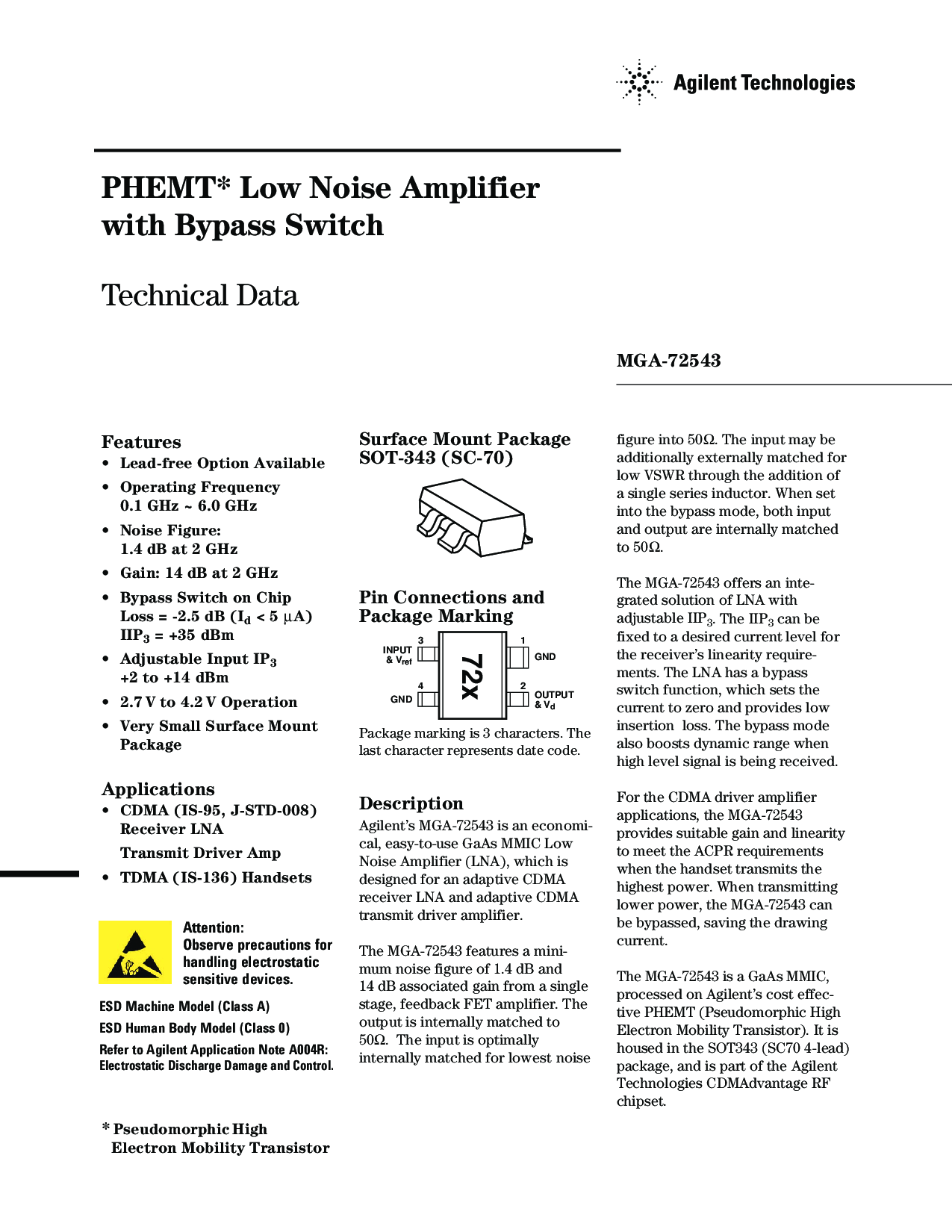 Agilent Technologies

PHEMT* Low Noise Amplifier with Bypass Switch

Technical Data

MGA-72543

Features
• Lead-free Option Available
• Operating Frequency 0.1 GHz ~ 6.0 GHz
• Noise Figure: 1.4 dB at 2 GHz
• Gain: 14 dB at 2 GHz
• Bypass Switch on Chip Loss = -2.5 dB ($I_d$ < 5 μA) $IIP_3$ = +35 dBm
• Adjustable Input $IP_3$ +2 to +14 dBm
• 2.7 V to 4.2 V Operation
• Very Small Surface Mount Package

Applications
• CDMA (IS-95, J-STD-008) Receiver LNA
Transmit Driver Amp
• TDMA (IS-136) Handsets

Attention:
Observe precautions for handling electrostatic sensitive devices.

ESD Machine Model (Class A)
ESD Human Body Model (Class 0)
Refer to Agilent Application Note A004R: Electrostatic Discharge Damage and Control.

* Pseudomorphic High Electron Mobility Transistor

Surface Mount Package SOT-343 (SC-70)

Pin Connections and Package Marking

3 INPUT & $V_{ref}$
4 GND
72x
1 GND
2 OUTPUT & $V_d$

Package marking is 3 characters. The last character represents date code.

Description
Agilent's MGA-72543 is an economical, easy-to-use GaAs MMIC Low Noise Amplifier (LNA), which is designed for an adaptive CDMA receiver LNA and adaptive CDMA transmit driver amplifier.

The MGA-72543 features a minimum noise figure of 1.4 dB and 14 dB associated gain from a single stage, feedback FET amplifier. The output is internally matched to 50Ω. The input is optimally internally matched for lowest noise figure into 50Ω. The input may be additionally externally matched for low VSWR through the addition of a single series inductor. When set into the bypass mode, both input and output are internally matched to 50Ω.

The MGA-72543 offers an integrated solution of LNA with adjustable $IIP_3$. The $IIP_3$ can be fixed to a desired current level for the receiver's linearity requirements. The LNA has a bypass switch function, which sets the current to zero and provides low insertion loss. The bypass mode also boosts dynamic range when high level signal is being received.

For the CDMA driver amplifier applications, the MGA-72543 provides suitable gain and linearity to meet the ACPR requirements when the handset transmits the highest power. When transmitting lower power, the MGA-72543 can be bypassed, saving the drawing current.

The MGA-72543 is a GaAs MMIC, processed on Agilent's cost effective PHEMT (Pseudomorphic High Electron Mobility Transistor). It is housed in the SOT343 (SC70 4-lead) package, and is part of the Agilent Technologies CDMAdvantage RF chipset.