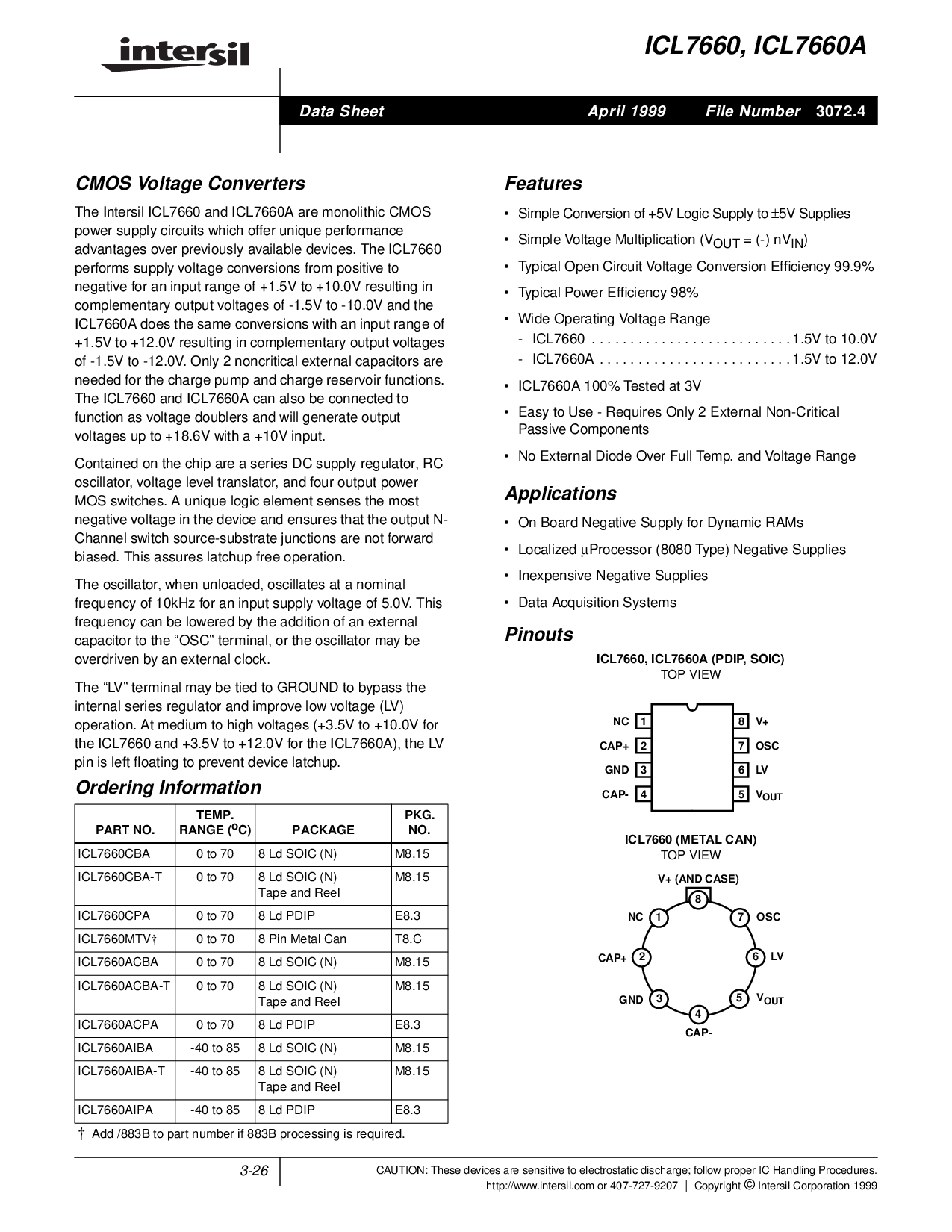 intersil

ICL7660, ICL7660A

Data Sheet April 1999 File Number 3072.4

CMOS Voltage Converters

The Intersil ICL7660 and ICL7660A are monolithic CMOS power supply circuits which offer unique performance advantages over previously available devices. The ICL7660 performs supply voltage conversions from positive to negative for an input range of +1.5V to +10.0V resulting in complementary output voltages of -1.5V to -10.0V and the ICL7660A does the same conversions with an input range of +1.5V to +12.0V resulting in complementary output voltages of -1.5V to -12.0V. Only 2 noncritical external capacitors are needed for the charge pump and charge reservoir functions. The ICL7660 and ICL7660A can also be connected to function as voltage doublers and will generate output voltages up to +18.6V with a +10V input.

Contained on the chip are a series DC supply regulator, RC oscillator, voltage level translator, and four output power MOS switches. A unique logic element senses the most negative voltage in the device and ensures that the output N-Channel switch source-substrate junctions are not forward biased. This assures latchup free operation.

The oscillator, when unloaded, oscillates at a nominal frequency of 10kHz for an input supply voltage of 5.0V. This frequency can be lowered by the addition of an external capacitor to the “OSC” terminal, or the oscillator may be overdriven by an external clock.

The “LV” terminal may be tied to GROUND to bypass the internal series regulator and improve low voltage (LV) operation. At medium to high voltages (+3.5V to +10.0V for the ICL7660 and +3.5V to +12.0V for the ICL7660A), the LV pin is left floating to prevent device latchup.

Ordering Information

| PART NO. | TEMP. RANGE ($^oC$) | PACKAGE | PKG. NO. |
|---|---|---|---|
| ICL7660CBA | 0 to 70 | 8 Ld SOIC (N) | M8.15 |
| ICL7660CBA-T | 0 to 70 | 8 Ld SOIC (N) Tape and Reel | M8.15 |
| ICL7660CPA | 0 to 70 | 8 Ld PDIP | E8.3 |
| ICL7660MTV† | 0 to 70 | 8 Pin Metal Can | T8.C |
| ICL7660ACBA | 0 to 70 | 8 Ld SOIC (N) | M8.15 |
| ICL7660ACBA-T | 0 to 70 | 8 Ld SOIC (N) Tape and Reel | M8.15 |
| ICL7660ACPA | 0 to 70 | 8 Ld PDIP | E8.3 |
| ICL7660AIBA | -40 to 85 | 8 Ld SOIC (N) | M8.15 |
| ICL7660AIBA-T | -40 to 85 | 8 Ld SOIC (N) Tape and Reel | M8.15 |
| ICL7660AIPA | -40 to 85 | 8 Ld PDIP | E8.3 |

† Add /883B to part number if 883B processing is required.

Features

• Simple Conversion of +5V Logic Supply to ±5V Supplies
• Simple Voltage Multiplication ($V_{OUT}$ = (-) $nV_{IN}$)
• Typical Open Circuit Voltage Conversion Efficiency 99.9%
• Typical Power Efficiency 98%
• Wide Operating Voltage Range
- ICL7660 . . . . . . . . . . . . . . . . . . . . . . . . . . 1.5V to 10.0V
- ICL7660A . . . . . . . . . . . . . . . . . . . . . . . . . 1.5V to 12.0V
• ICL7660A 100% Tested at 3V
• Easy to Use - Requires Only 2 External Non-Critical Passive Components
• No External Diode Over Full Temp. and Voltage Range

Applications

• On Board Negative Supply for Dynamic RAMs
• Localized μProcessor (8080 Type) Negative Supplies
• Inexpensive Negative Supplies
• Data Acquisition Systems

Pinouts

ICL7660, ICL7660A (PDIP, SOIC)
TOP VIEW

NC 1
CAP+ 2
GND 3
CAP- 4
8 V+
7 OSC
6 LV
5 $V_{OUT}$

ICL7660 (METAL CAN)
TOP VIEW

V+ (AND CASE)
8
NC 1
7 OSC
CAP+ 2
6 LV
GND 3
5 $V_{OUT}$
4
CAP-

3-26

CAUTION: These devices are sensitive to electrostatic discharge; follow proper IC Handling Procedures.
http://www.intersil.com or 407-727-9207 | Copyright © Intersil Corporation 1999