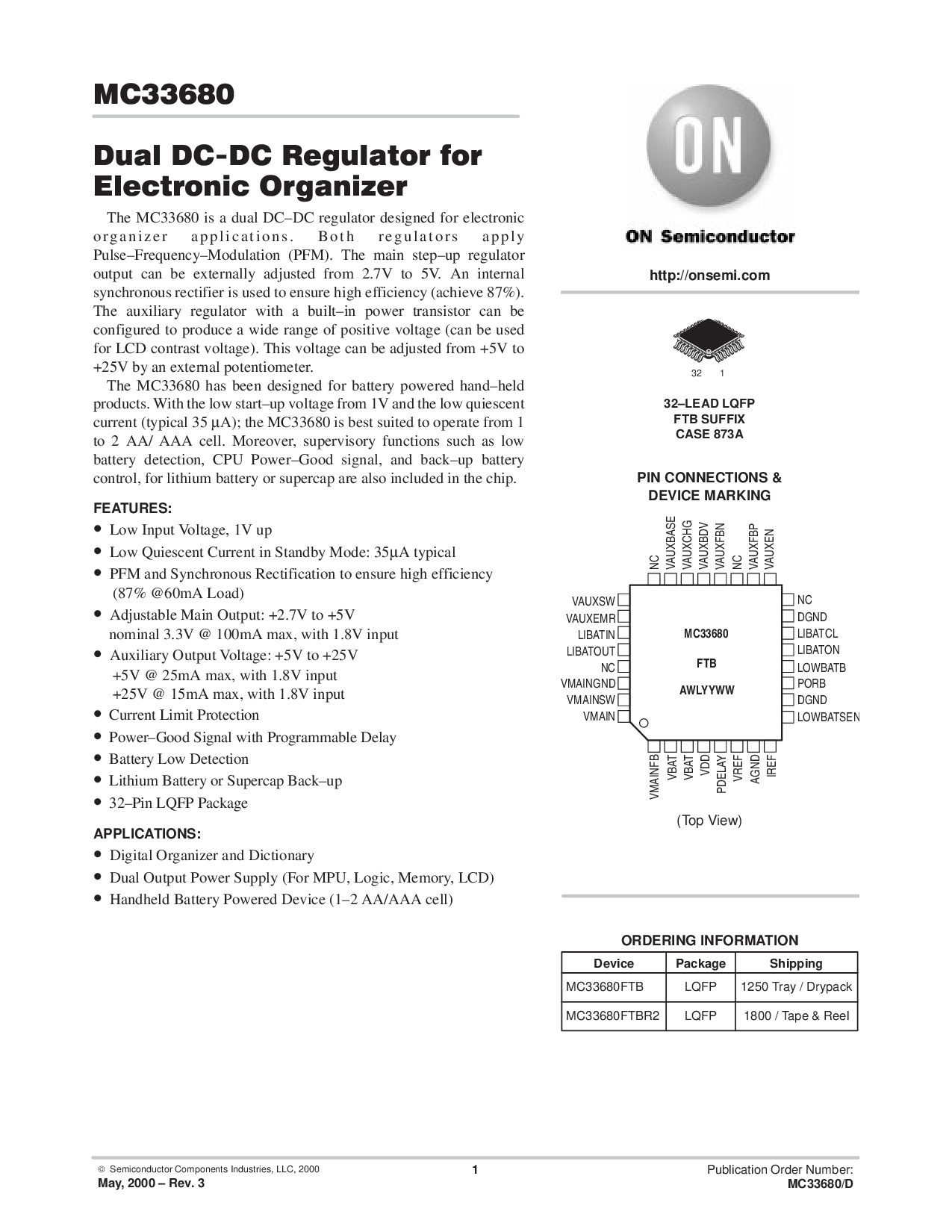 MC33680

Dual DC-DC Regulator for Electronic Organizer

The MC33680 is a dual DC–DC regulator designed for electronic organizer applications. Both regulators apply Pulse–Frequency–Modulation (PFM). The main step–up regulator output can be externally adjusted from 2.7V to 5V. An internal synchronous rectifier is used to ensure high efficiency (achieve 87%). The auxiliary regulator with a built–in power transistor can be configured to produce a wide range of positive voltage (can be used for LCD contrast voltage). This voltage can be adjusted from +5V to +25V by an external potentiometer.

The MC33680 has been designed for battery powered hand–held products. With the low start–up voltage from 1V and the low quiescent current (typical 35 µA); the MC33680 is best suited to operate from 1 to 2 AA/ AAA cell. Moreover, supervisory functions such as low battery detection, CPU Power–Good signal, and back–up battery control, for lithium battery or supercap are also included in the chip.

FEATURES:
• Low Input Voltage, 1V up
• Low Quiescent Current in Standby Mode: 35µA typical
• PFM and Synchronous Rectification to ensure high efficiency (87% @60mA Load)
• Adjustable Main Output: +2.7V to +5V nominal 3.3V @ 100mA max, with 1.8V input
• Auxiliary Output Voltage: +5V to +25V +5V @ 25mA max, with 1.8V input +25V @ 15mA max, with 1.8V input
• Current Limit Protection
• Power–Good Signal with Programmable Delay
• Battery Low Detection
• Lithium Battery or Supercap Back–up
• 32–Pin LQFP Package

APPLICATIONS:
• Digital Organizer and Dictionary
• Dual Output Power Supply (For MPU, Logic, Memory, LCD)
• Handheld Battery Powered Device (1–2 AA/AAA cell)

ON

ON Semiconductor

http://onsemi.com

32 1

32–LEAD LQFP
FTB SUFFIX
CASE 873A

PIN CONNECTIONS & DEVICE MARKING

NC VAUXBASE VAUXCHG VAUXBDV VAUXFBN NC VAUXFBP VAUXEN

VAUXSW
VAUXEMR
LIBATIN
LIBATOUT
NC
VMAINGND
VMAINSW
VMAIN

MC33680
FTB
AWLYYWW

NC
DGND
LIBATCL
LIBATON
LOWBATB
PORB
DGND
LOWBATSEN

VMAINFB VBAT VBAT VDD PDELAY VREF AGND IREF

(Top View)

ORDERING INFORMATION

| Device | Package | Shipping |
|---|---|---|
| MC33680FTB | LQFP | 1250 Tray / Drypack |
| MC33680FTBR2 | LQFP | 1800 / Tape & Reel |

© Semiconductor Components Industries, LLC, 2000
May, 2000 – Rev. 3

1

Publication Order Number:
MC33680/D