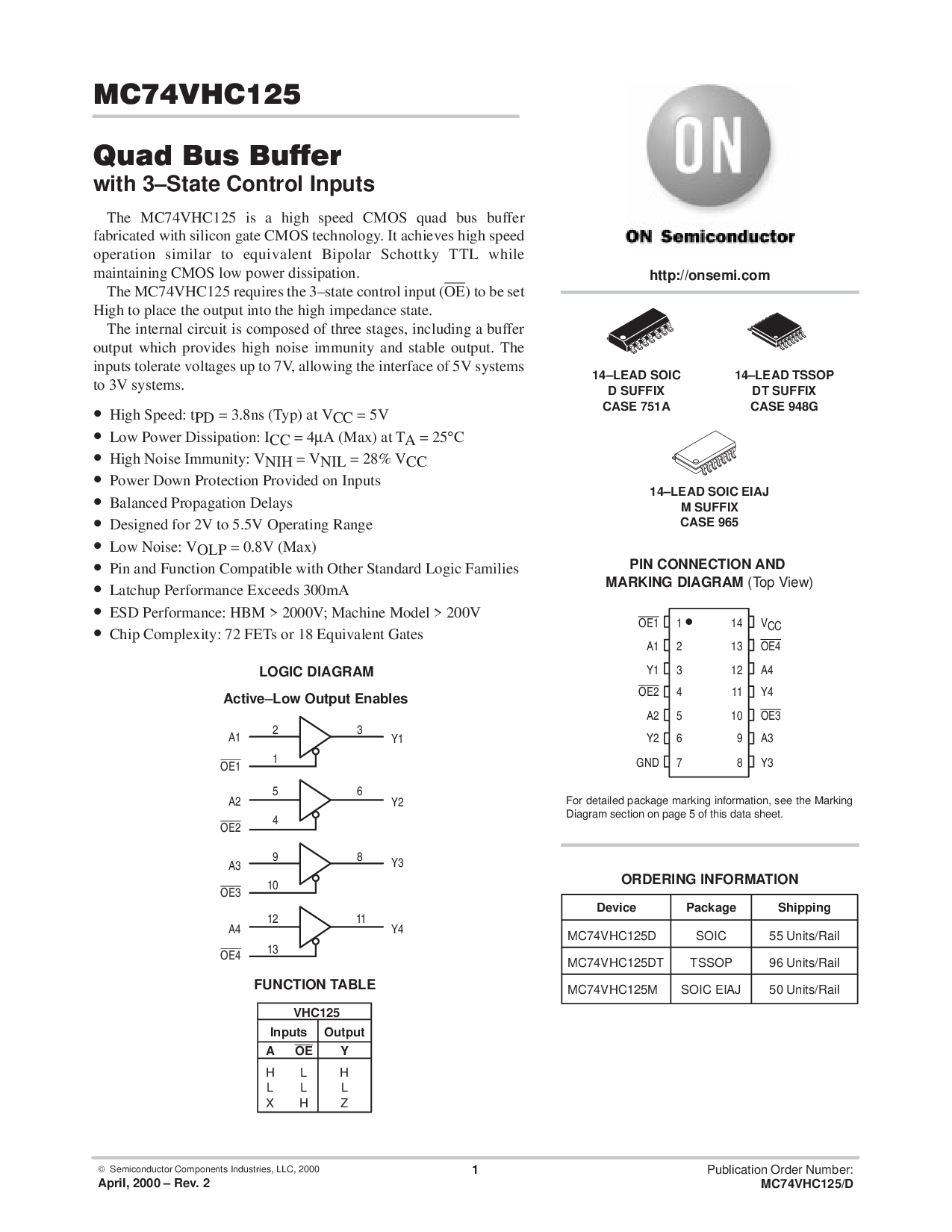 MC74VHC125

Quad Bus Buffer
with 3–State Control Inputs

The MC74VHC125 is a high speed CMOS quad bus buffer fabricated with silicon gate CMOS technology. It achieves high speed operation similar to equivalent Bipolar Schottky TTL while maintaining CMOS low power dissipation.

The MC74VHC125 requires the 3–state control input ($\overline{OE}$) to be set High to place the output into the high impedance state.

The internal circuit is composed of three stages, including a buffer output which provides high noise immunity and stable output. The inputs tolerate voltages up to 7V, allowing the interface of 5V systems to 3V systems.

• High Speed: $t_{PD}$ = 3.8ns (Typ) at $V_{CC}$ = 5V
• Low Power Dissipation: $I_{CC}$ = 4μA (Max) at $T_A$ = 25°C
• High Noise Immunity: $V_{NIH}$ = $V_{NIL}$ = 28% $V_{CC}$
• Power Down Protection Provided on Inputs
• Balanced Propagation Delays
• Designed for 2V to 5.5V Operating Range
• Low Noise: $V_{OLP}$ = 0.8V (Max)
• Pin and Function Compatible with Other Standard Logic Families
• Latchup Performance Exceeds 300mA
• ESD Performance: HBM > 2000V; Machine Model > 200V
• Chip Complexity: 72 FETs or 18 Equivalent Gates

LOGIC DIAGRAM
Active–Low Output Enables

A1 2 3 Y1
$\overline{OE1}$ 1
A2 5 6 Y2
$\overline{OE2}$ 4
A3 9 8 Y3
$\overline{OE3}$ 10
A4 12 11 Y4
$\overline{OE4}$ 13

FUNCTION TABLE

| VHC125 | | |
|---|---|---|
| Inputs | | Output |
| A | $\overline{OE}$ | Y |
| H | L | H |
| L | L | L |
| X | H | Z |

ON

ON Semiconductor

http://onsemi.com

14–LEAD SOIC
D SUFFIX
CASE 751A

14–LEAD TSSOP
DT SUFFIX
CASE 948G

14–LEAD SOIC EIAJ
M SUFFIX
CASE 965

PIN CONNECTION AND
MARKING DIAGRAM (Top View)

$\overline{OE1}$ 1 14 $V_{CC}$
A1 2 13 $\overline{OE4}$
Y1 3 12 A4
$\overline{OE2}$ 4 11 Y4
A2 5 10 $\overline{OE3}$
Y2 6 9 A3
GND 7 8 Y3

For detailed package marking information, see the Marking Diagram section on page 5 of this data sheet.

ORDERING INFORMATION

| Device | Package | Shipping |
|---|---|---|
| MC74VHC125D | SOIC | 55 Units/Rail |
| MC74VHC125DT | TSSOP | 96 Units/Rail |
| MC74VHC125M | SOIC EIAJ | 50 Units/Rail |

© Semiconductor Components Industries, LLC, 2000
April, 2000 – Rev. 2

1

Publication Order Number:
MC74VHC125/D