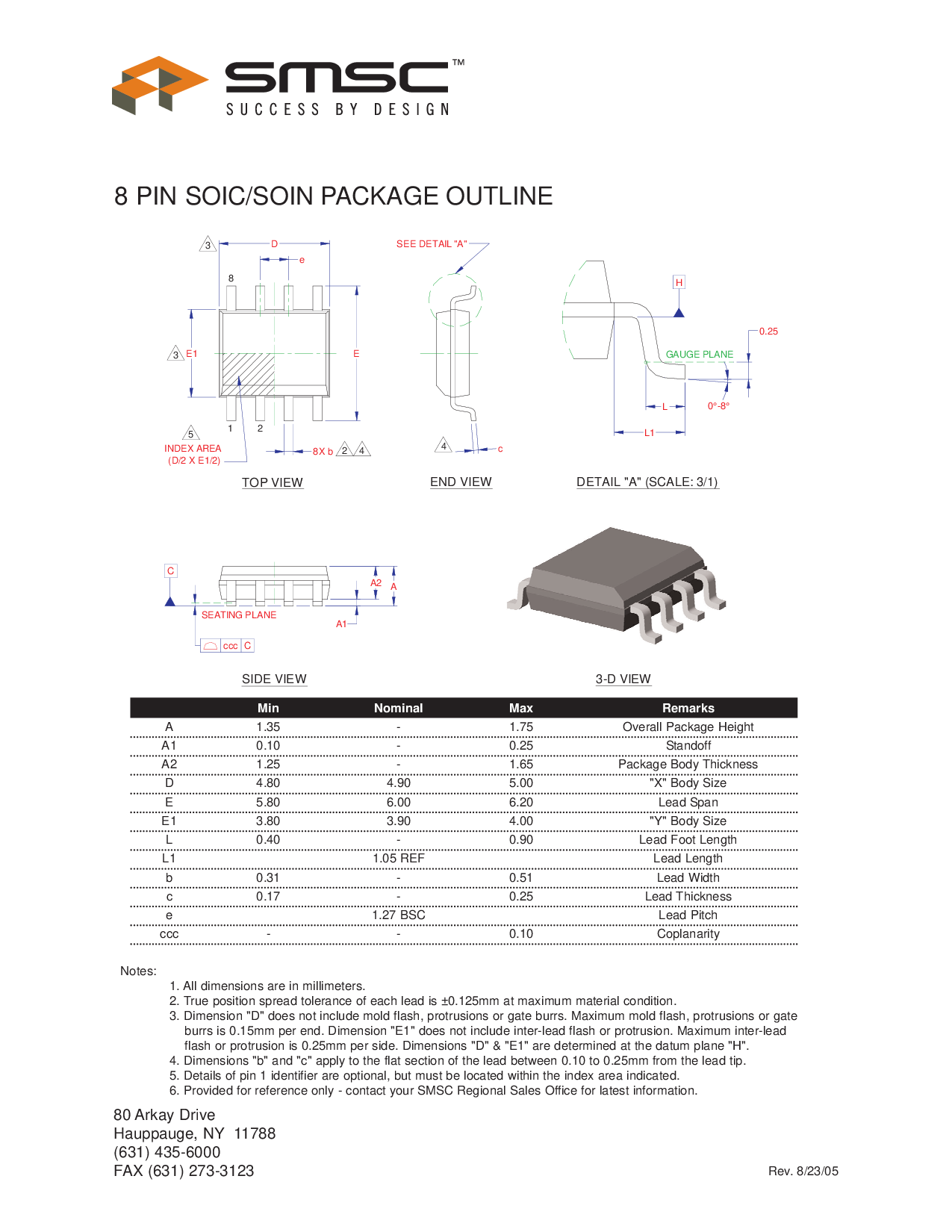 SMSC™
SUCCESS BY DESIGN

8 PIN SOIC/SOIN PACKAGE OUTLINE

3 D
e
8
3 E1
E
1 2
5
INDEX AREA
(D/2 X E1/2)
8X b 2 4
TOP VIEW

SEE DETAIL "A"
4
c
END VIEW

H
0.25
GAUGE PLANE
L
0°-8°
L1
DETAIL "A" (SCALE: 3/1)

C
A2
A
SEATING PLANE
A1
ccc C
SIDE VIEW

3-D VIEW

| | Min | Nominal | Max | Remarks |
|---|---|---|---|---|
| A | 1.35 | - | 1.75 | Overall Package Height |
| A1 | 0.10 | - | 0.25 | Standoff |
| A2 | 1.25 | - | 1.65 | Package Body Thickness |
| D | 4.80 | 4.90 | 5.00 | "X" Body Size |
| E | 5.80 | 6.00 | 6.20 | Lead Span |
| E1 | 3.80 | 3.90 | 4.00 | "Y" Body Size |
| L | 0.40 | - | 0.90 | Lead Foot Length |
| L1 | | 1.05 REF | | Lead Length |
| b | 0.31 | - | 0.51 | Lead Width |
| c | 0.17 | - | 0.25 | Lead Thickness |
| e | | 1.27 BSC | | Lead Pitch |
| ccc | - | - | 0.10 | Coplanarity |

Notes:
1. All dimensions are in millimeters.
2. True position spread tolerance of each lead is ±0.125mm at maximum material condition.
3. Dimension "D" does not include mold flash, protrusions or gate burrs. Maximum mold flash, protrusions or gate burrs is 0.15mm per end. Dimension "E1" does not include inter-lead flash or protrusion. Maximum inter-lead flash or protrusion is 0.25mm per side. Dimensions "D" & "E1" are determined at the datum plane "H".
4. Dimensions "b" and "c" apply to the flat section of the lead between 0.10 to 0.25mm from the lead tip.
5. Details of pin 1 identifier are optional, but must be located within the index area indicated.
6. Provided for reference only - contact your SMSC Regional Sales Office for latest information.

80 Arkay Drive
Hauppauge, NY 11788
(631) 435-6000
FAX (631) 273-3123

Rev. 8/23/05