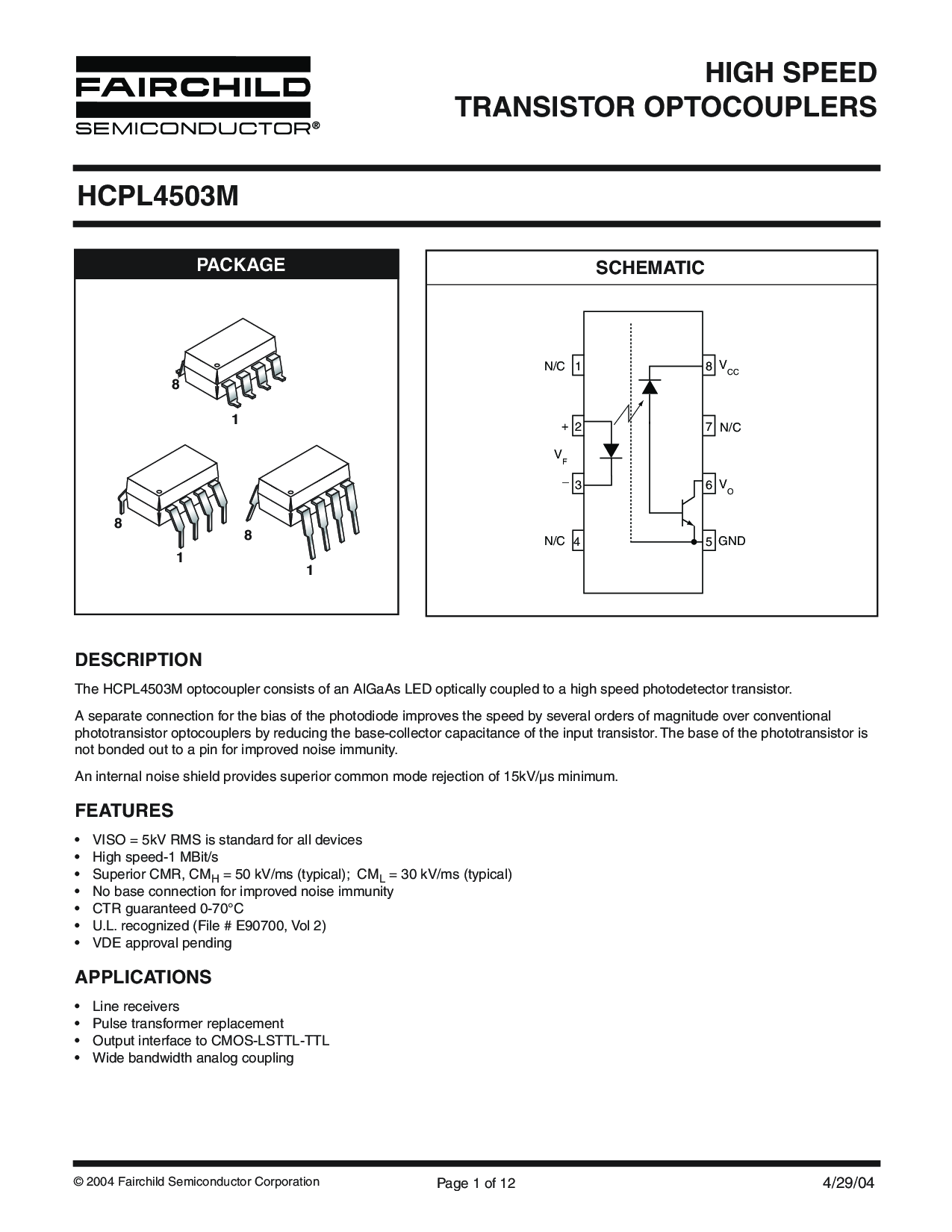 FAIRCHILD
SEMICONDUCTOR®

HIGH SPEED
TRANSISTOR OPTOCOUPLERS

HCPL4503M

PACKAGE

8
1
8
1
8
1

SCHEMATIC

N/C 1
+ 2
$V_F$
− 3
N/C 4
8 $V_{CC}$
7 N/C
6 $V_O$
5 GND

DESCRIPTION

The HCPL4503M optocoupler consists of an AlGaAs LED optically coupled to a high speed photodetector transistor.

A separate connection for the bias of the photodiode improves the speed by several orders of magnitude over conventional phototransistor optocouplers by reducing the base-collector capacitance of the input transistor. The base of the phototransistor is not bonded out to a pin for improved noise immunity.

An internal noise shield provides superior common mode rejection of 15kV/µs minimum.

FEATURES

• VISO = 5kV RMS is standard for all devices
• High speed-1 MBit/s
• Superior CMR, $CM_H$ = 50 kV/ms (typical); $CM_L$ = 30 kV/ms (typical)
• No base connection for improved noise immunity
• CTR guaranteed 0-70°C
• U.L. recognized (File # E90700, Vol 2)
• VDE approval pending

APPLICATIONS

• Line receivers
• Pulse transformer replacement
• Output interface to CMOS-LSTTL-TTL
• Wide bandwidth analog coupling

© 2004 Fairchild Semiconductor Corporation
Page 1 of 12
4/29/04